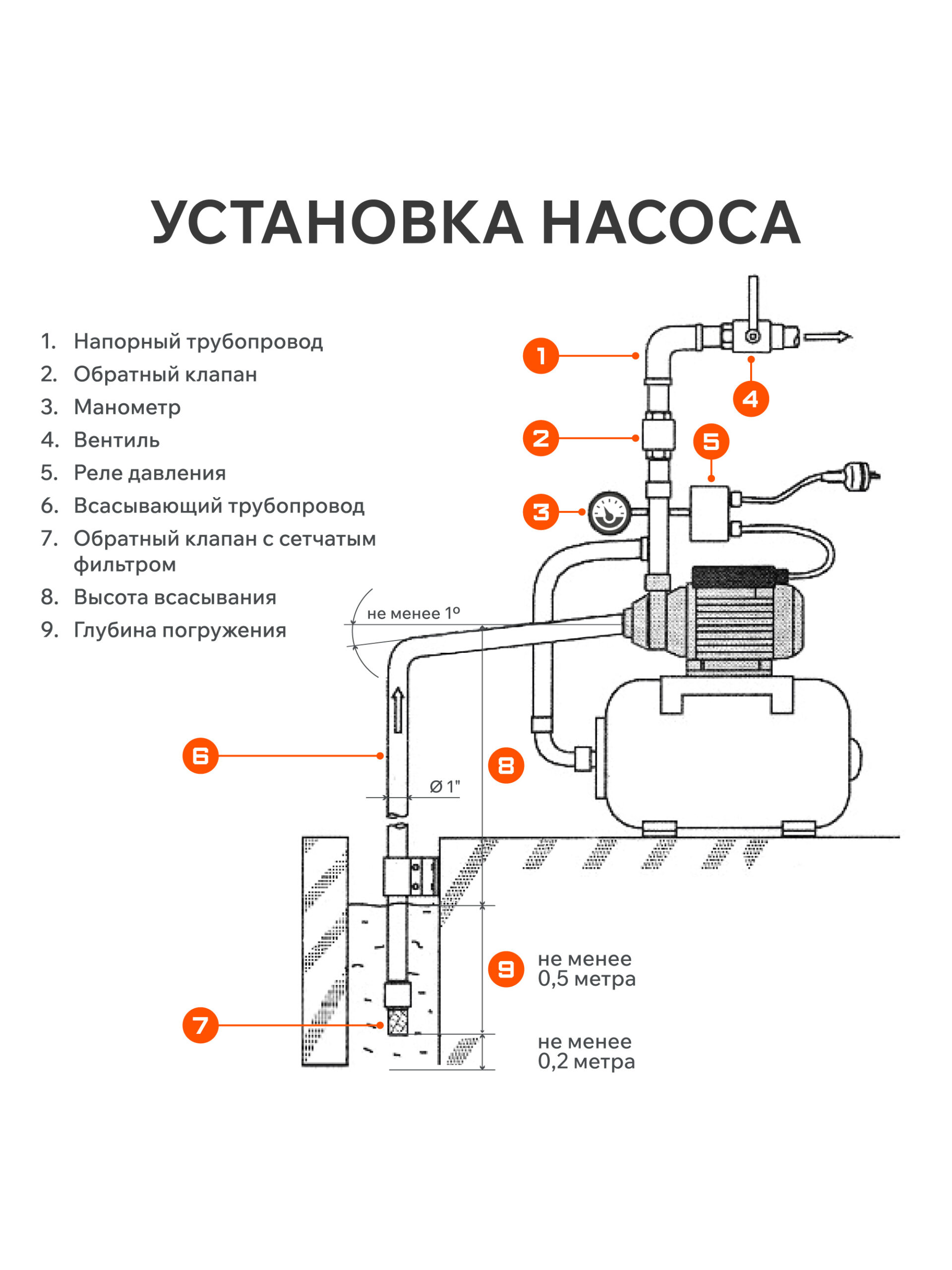 УСТАНОВКА НАСОСА

1. Напорный трубопровод
2. Обратный клапан
3. Манометр
4. Вентиль
5. Реле давления
6. Всасывающий трубопровод
7. Обратный клапан с сетчатым фильтром
8. Высота всасывания
9. Глубина погружения

1
4
2
5
3
не менее 1º
6
8
Ø 1"
9
не менее 0,5 метра
7
не менее 0,2 метра