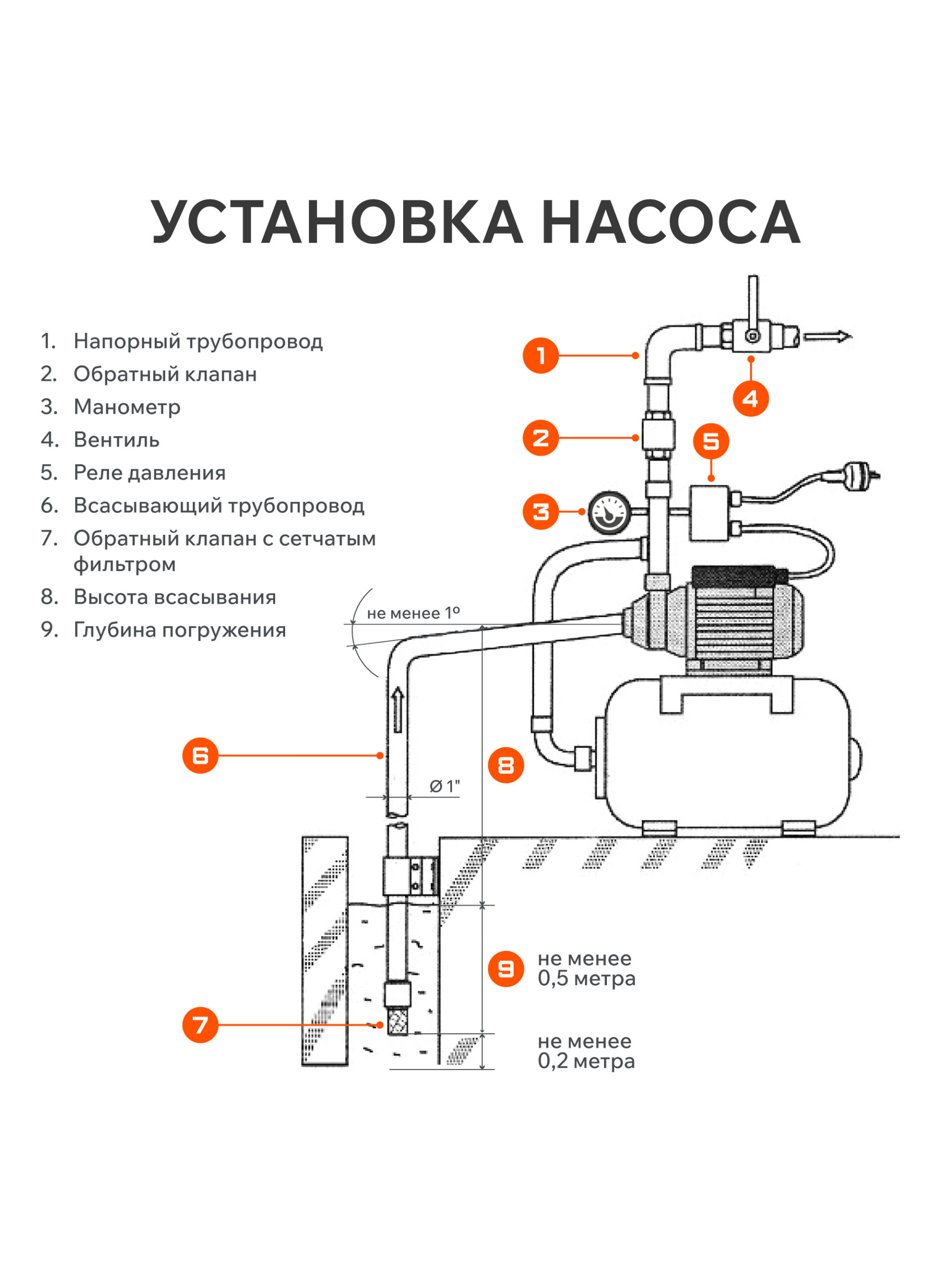 УСТАНОВКА НАСОСА

1. Напорный трубопровод
2. Обратный клапан
3. Манометр
4. Вентиль
5. Реле давления
6. Всасывающий трубопровод
7. Обратный клапан с сетчатым фильтром
8. Высота всасывания
9. Глубина погружения

1
4
2
5
3
не менее 1º
6
8
Ø 1"
9
не менее 0,5 метра
7
не менее 0,2 метра