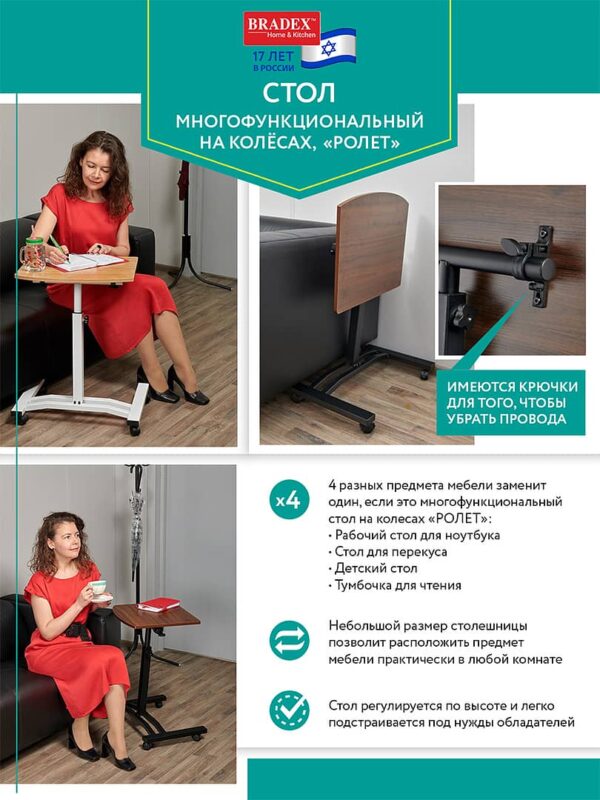 BRADEX™
Home & Kitchen

17 ЛЕТ
В РОССИИ

СТОЛ
МНОГОФУНКЦИОНАЛЬНЫЙ НА КОЛЁСАХ, «РОЛЕТ»

ИМЕЮТСЯ КРЮЧКИ ДЛЯ ТОГО, ЧТОБЫ УБРАТЬ ПРОВОДА

x4

4 разных предмета мебели заменит один, если это многофункциональный стол на колесах «РОЛЕТ»:
• Рабочий стол для ноутбука
• Стол для перекуса
• Детский стол
• Тумбочка для чтения

Небольшой размер столешницы позволит расположить предмет мебели практически в любой комнате

Стол регулируется по высоте и легко подстраивается под нужды обладателей